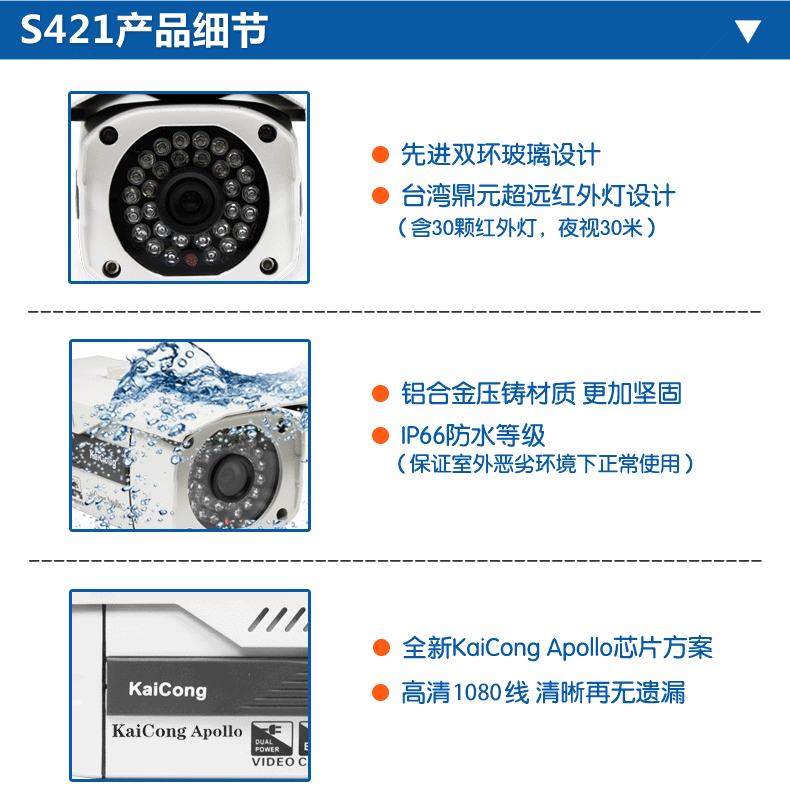 S421产品细节

先进双环玻璃设计
台湾鼎元超远红外灯设计
（含30颗红外灯，夜视30米）

KaiCong

铝合金压铸材质 更加坚固
IP66防水等级
（保证室外恶劣环境下正常使用）

KaiCong
KaiCong Apollo
DUAL POWER
VIDEO C

全新KaiCong Apollo芯片方案
高清1080线 清晰再无遗漏